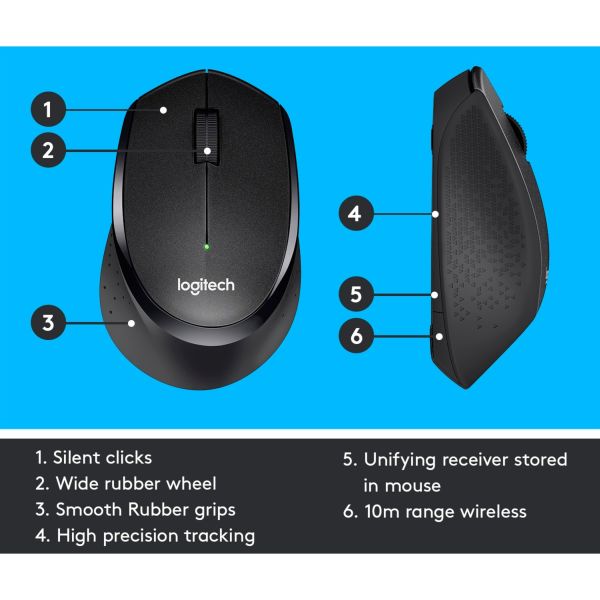 1

2

logitech

3

4

5

6

1. Silent clicks
2. Wide rubber wheel
3. Smooth Rubber grips
4. High precision tracking

5. Unifying receiver stored in mouse
6. 10m range wireless